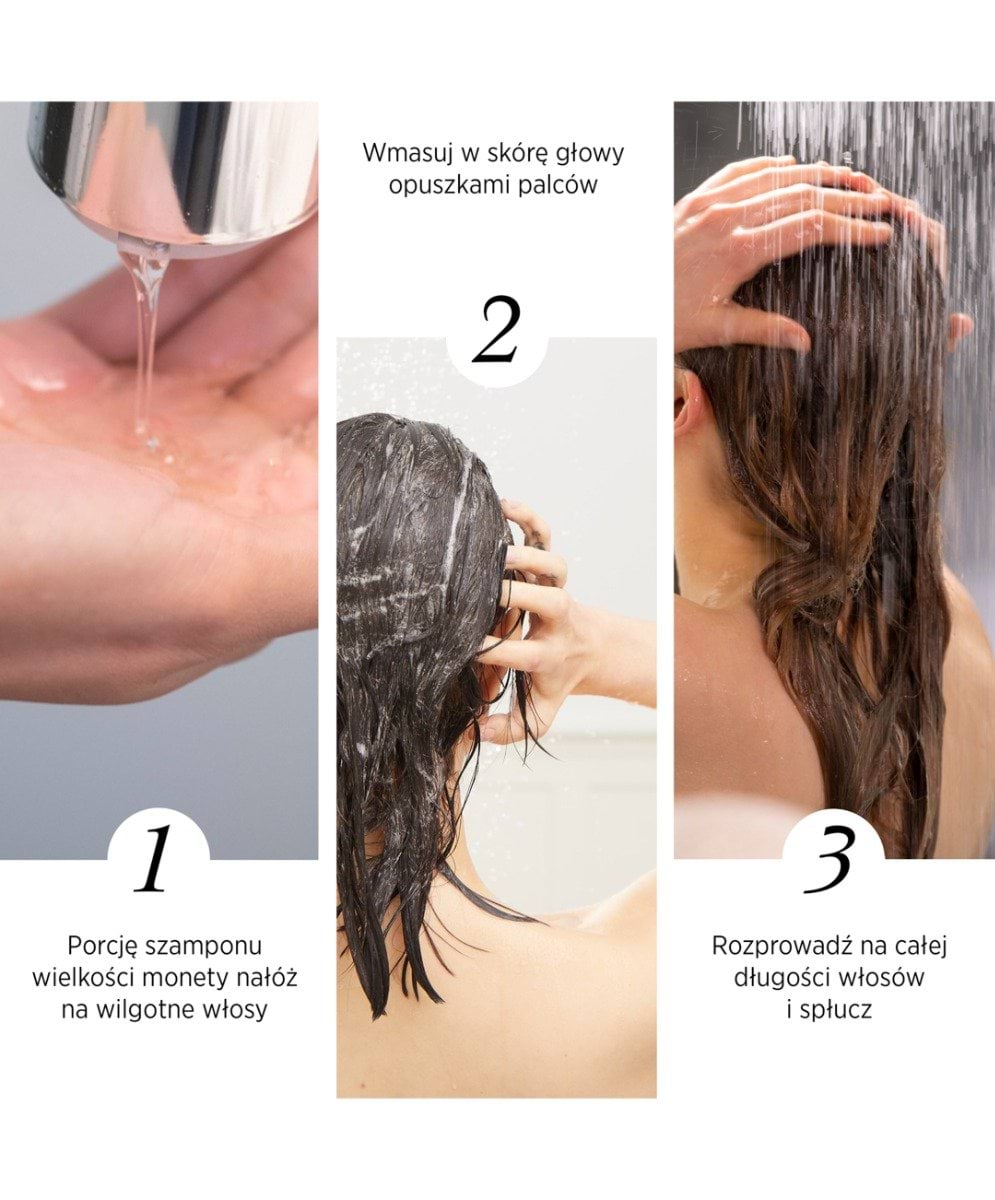 1

Porcję szamponu wielkości monety nałóż na wilgotne włosy

Wmasuj w skórę głowy opuszkami palców

2

3

Rozprowadź na całej długości włosów i spłucz